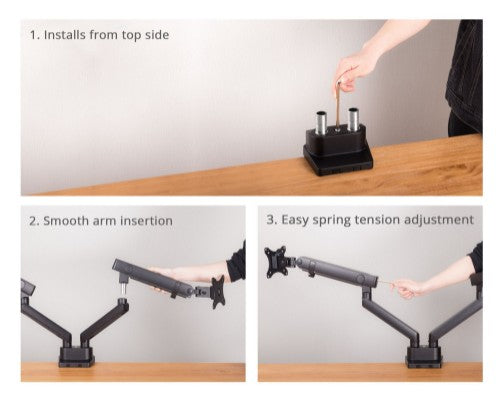 1. Installs from top side

2. Smooth arm insertion

3. Easy spring tension adjustment