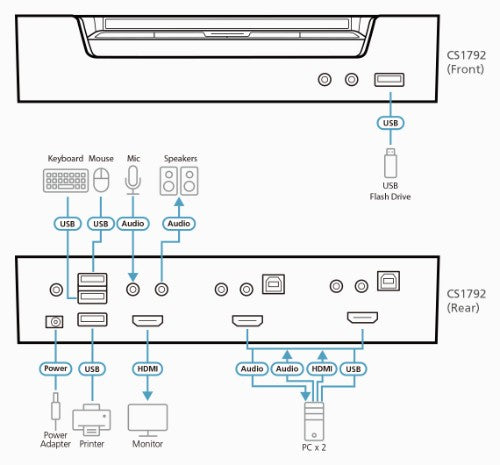 CS1792
(Front)

USB

USB
Flash Drive

Keyboard Mouse Mic Speakers

USB USB Audio Audio

CS1792
(Rear)

Power USB HDMI Audio Audio HDMI USB

Power
Adapter Printer Monitor PC x 2