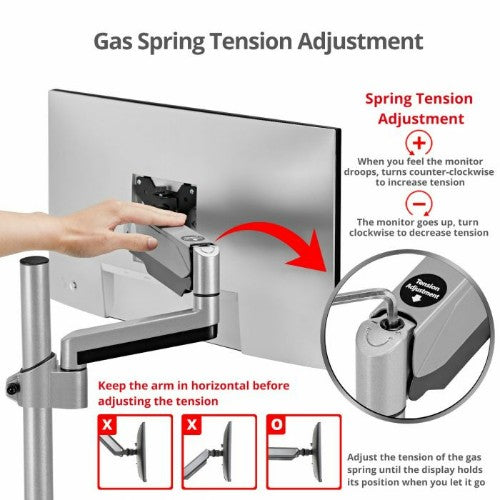 Gas Spring Tension Adjustment

Spring Tension Adjustment

+

When you feel the monitor droops, turns counter-clockwise to increase tension

−

The monitor goes up, turn clockwise to decrease tension

Tension Adjustment

Keep the arm in horizontal before adjusting the tension

X

X

O

Adjust the tension of the gas spring until the display holds its position when you let it go