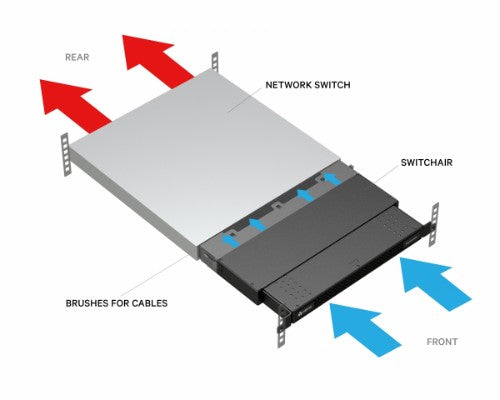 REAR

NETWORK SWITCH

SWITCHAIR

BRUSHES FOR CABLES

FRONT