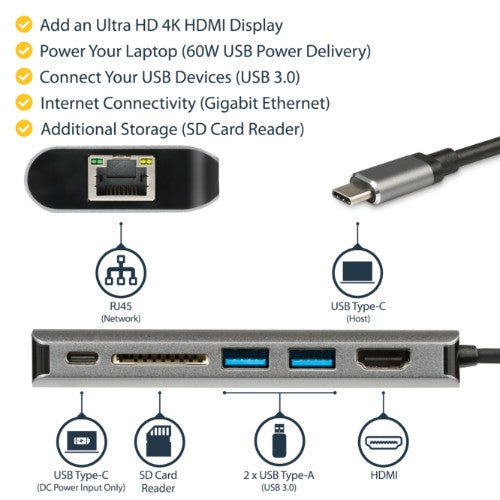 Add an Ultra HD 4K HDMI Display
Power Your Laptop (60W USB Power Delivery)
Connect Your USB Devices (USB 3.0)
Internet Connectivity (Gigabit Ethernet)
Additional Storage (SD Card Reader)

RJ45
(Network)

USB Type-C
(Host)

USB Type-C
(DC Power Input Only)

SD Card
Reader

2 x USB Type-A
(USB 3.0)

HDMI