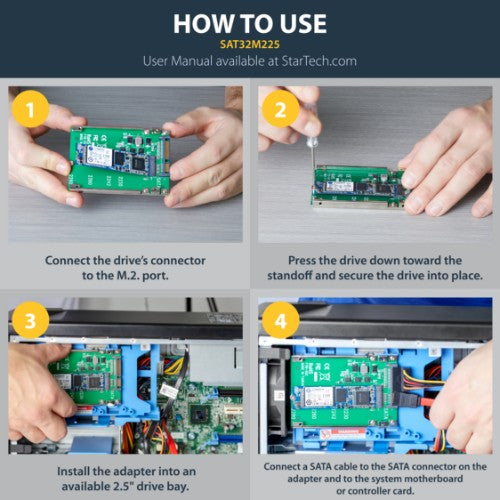 HOW TO USE
SAT32M225
User Manual available at StarTech.com

1

Connect the drive's connector to the M.2. port.

2

Press the drive down toward the standoff and secure the drive into place.

3

Install the adapter into an available 2.5" drive bay.

4

Connect a SATA cable to the SATA connector on the adapter and to the system motherboard or controller card.